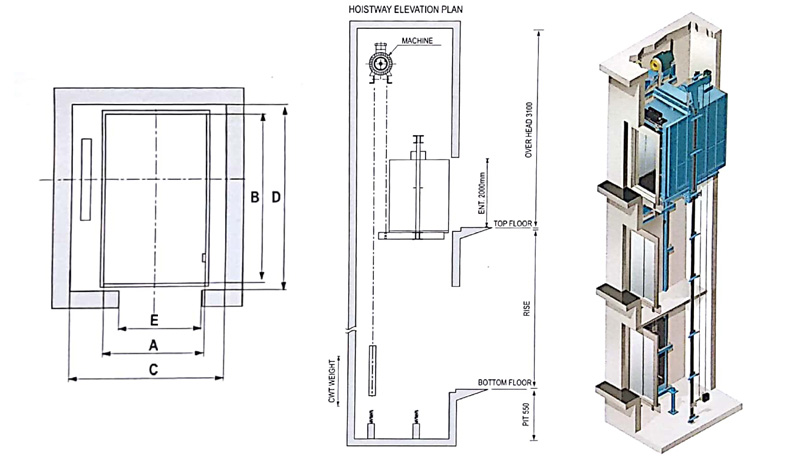 B
D
E
A
C

HOISTWAY ELEVATION PLAN
MACHINE
OVER HEAD 3100
ENT. 2000mm
TOP FLOOR
RISE
CWT WEIGHT
BOTTOM FLOOR
PIT 550